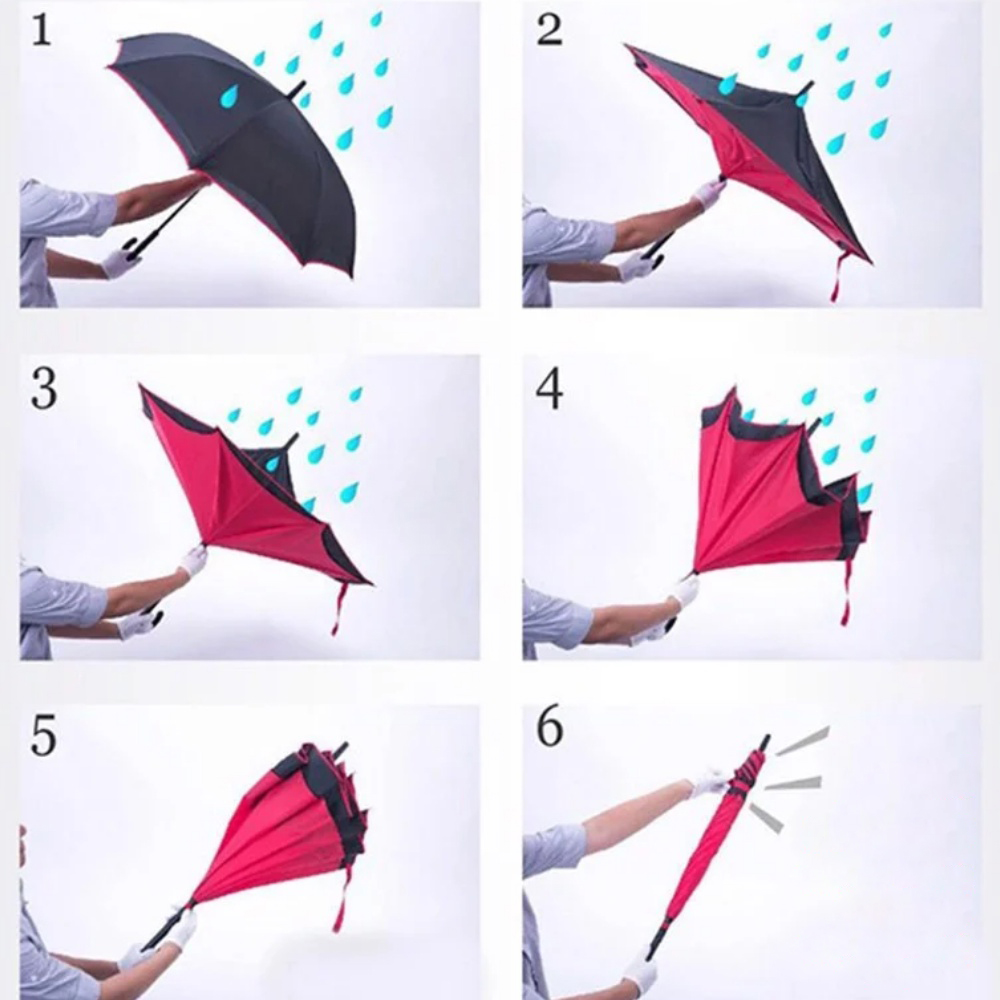 1

2

3

4

5

6